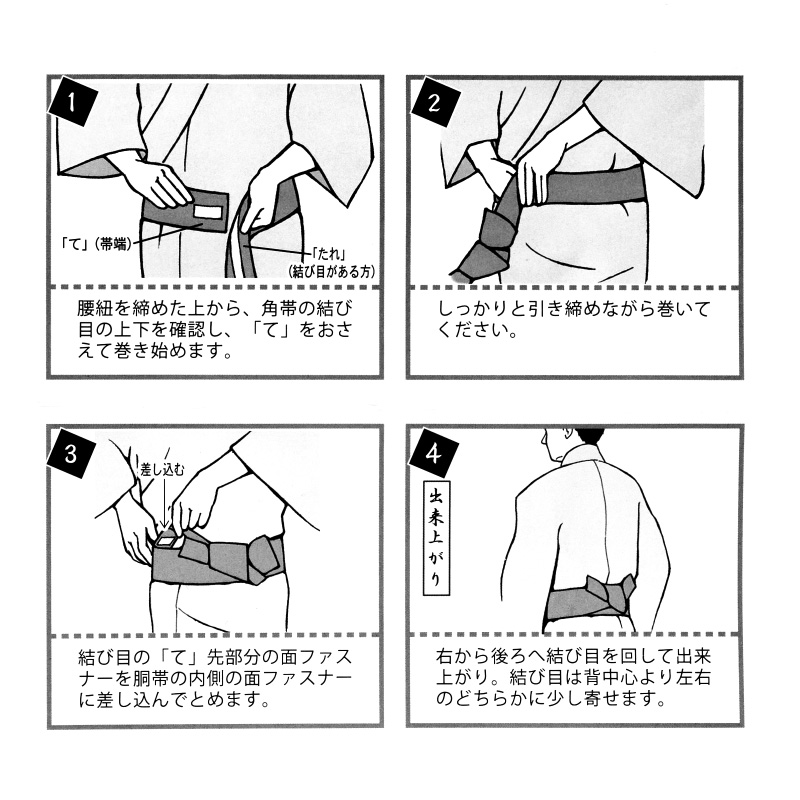 1

「て」(帯端)

「たれ」
(結び目がある方)

腰紐を締めた上から、角帯の結び目の上下を確認し、「て」をおさえて巻き始めます。

2

しっかりと引き締めながら巻いてください。

3

差し込む

結び目の「て」先部分の面ファスナーを胴帯の内側の面ファスナーに差し込んでとめます。

4

出来上がり

右から後ろへ結び目を回して出来上がり。結び目は背中心より左右のどちらかに少し寄せます。